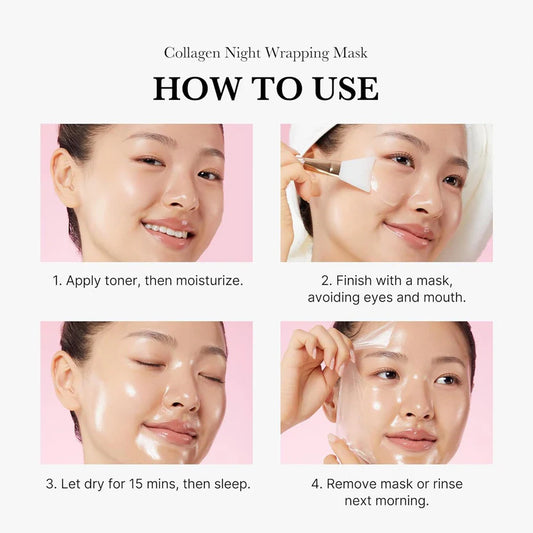 Collagen Night Wrapping Mask

HOW TO USE

1. Apply toner, then moisturize.

2. Finish with a mask, avoiding eyes and mouth.

3. Let dry for 15 mins, then sleep.

4. Remove mask or rinse next morning.